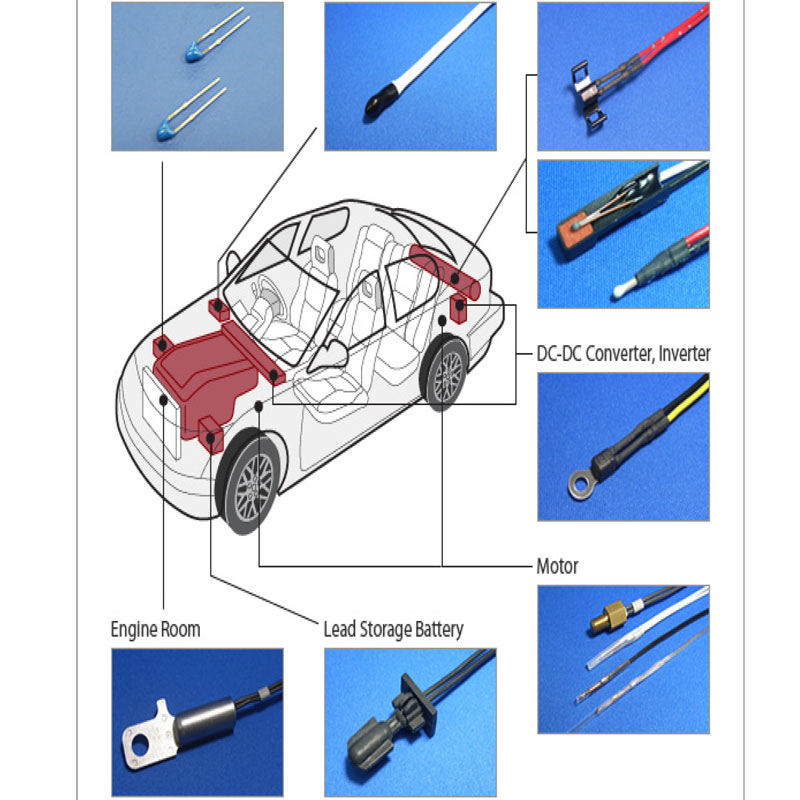 DC-DC Converter, Inverter

Motor

Engine Room

Lead Storage Battery